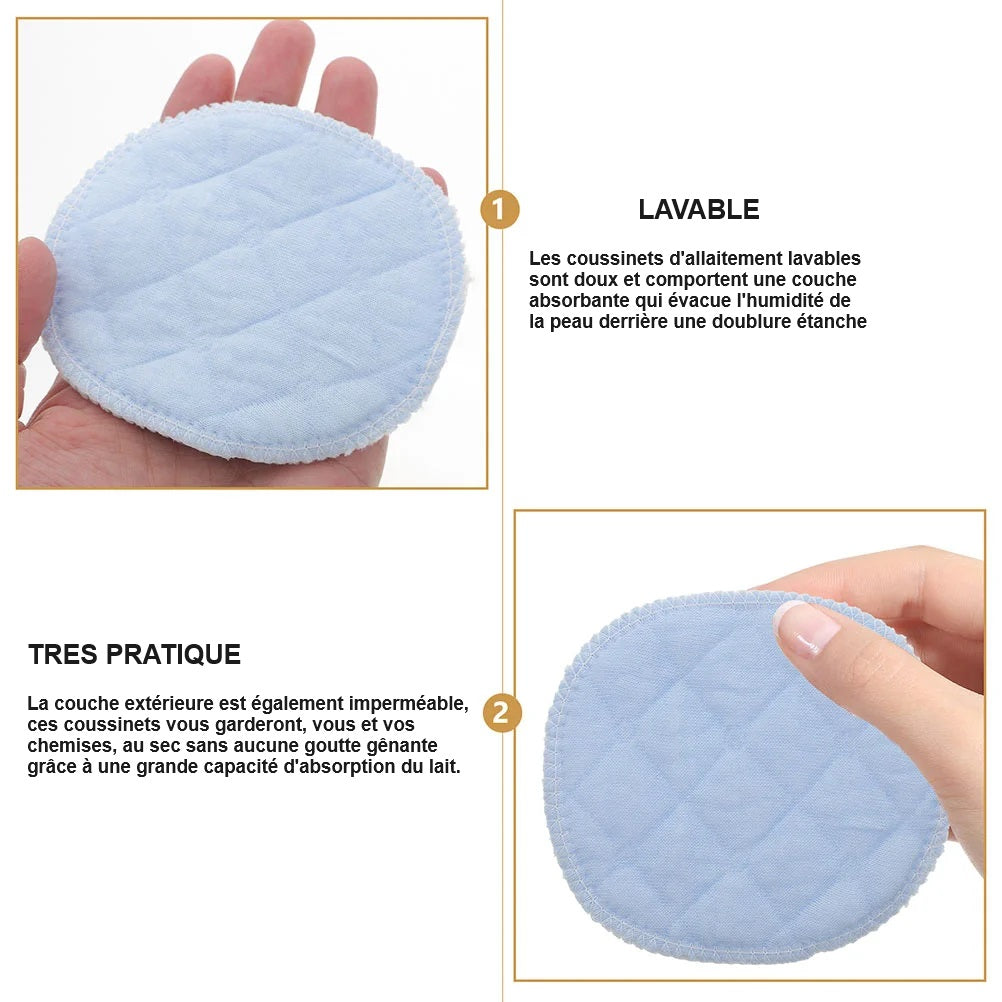 1

LAVABLE

Les coussinets d'allaitement lavables sont doux et comportent une couche absorbante qui évacue l'humidité de la peau derrière une doublure étanche

TRES PRATIQUE

La couche extérieure est également imperméable, ces coussinets vous garderont, vous et vos chemises, au sec sans aucune goutte gênante grâce à une grande capacité d'absorption du lait.

2