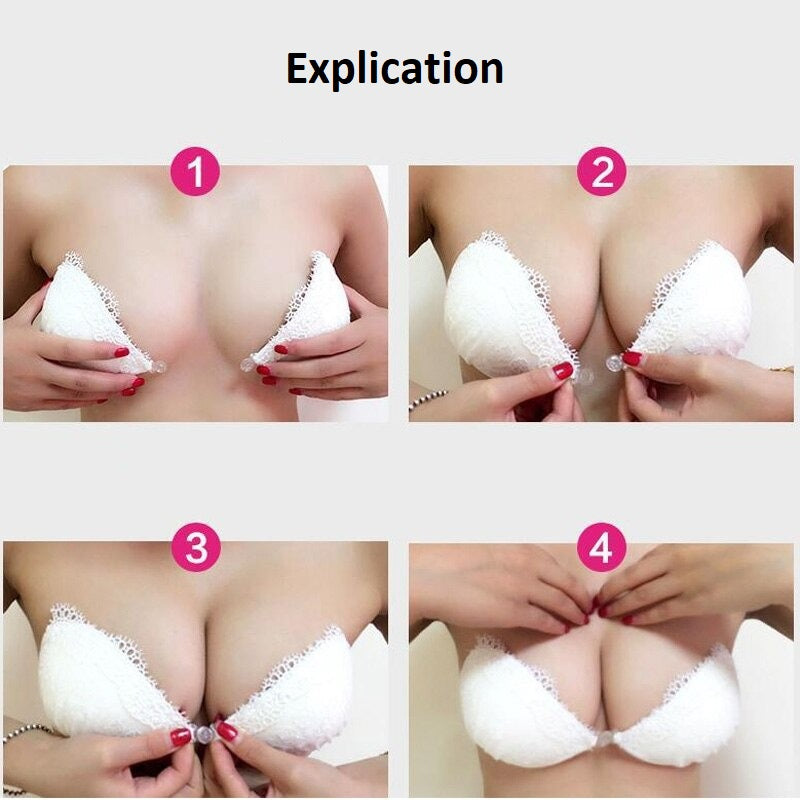 Explication

1

2

3

4